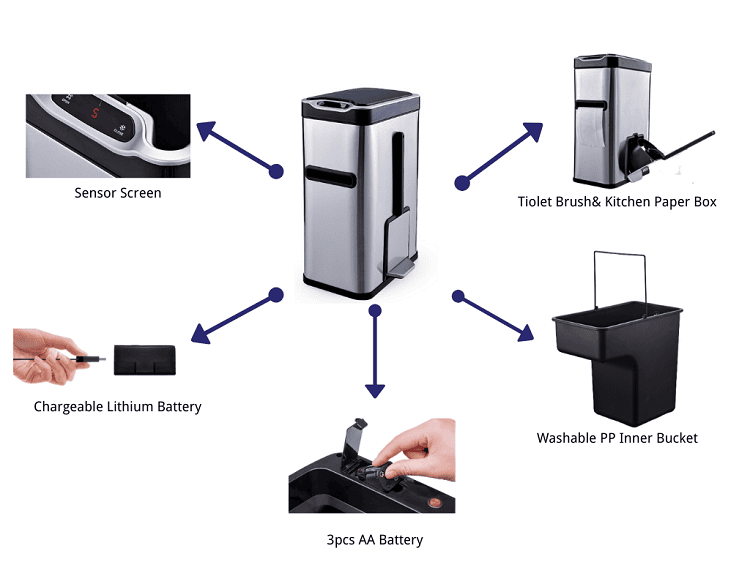 Sensor Screen

Tiolet Brush& Kitchen Paper Box

Chargeable Lithium Battery

Washable PP Inner Bucket

3pcs AA Battery